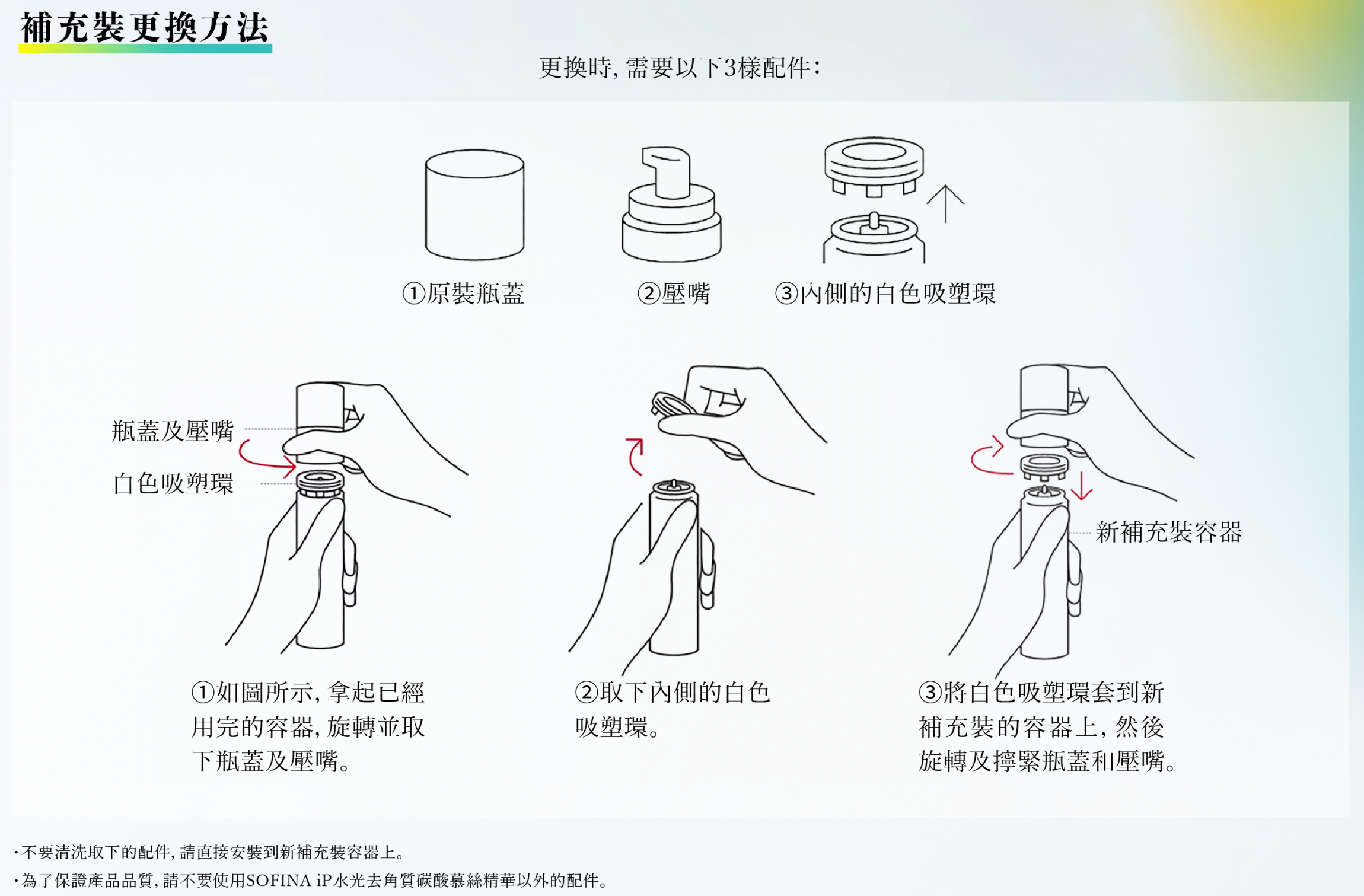 補充裝更換方法

更換時, 需要以下3樣配件:

①原裝瓶蓋

②壓嘴

③內側的白色吸塑環

瓶蓋及壓嘴

白色吸塑環

新補充裝容器

①如圖所示, 拿起已經用完的容器, 旋轉並取下瓶蓋及壓嘴。

②取下內側的白色吸塑環。

③將白色吸塑環套到新補充裝的容器上, 然後旋轉及擰緊瓶蓋和壓嘴。

・不要清洗取下的配件, 請直接安裝到新補充裝容器上。
・為了保證產品品質, 請不要使用SOFINA iP水光去角質碳酸慕絲精華以外的配件。